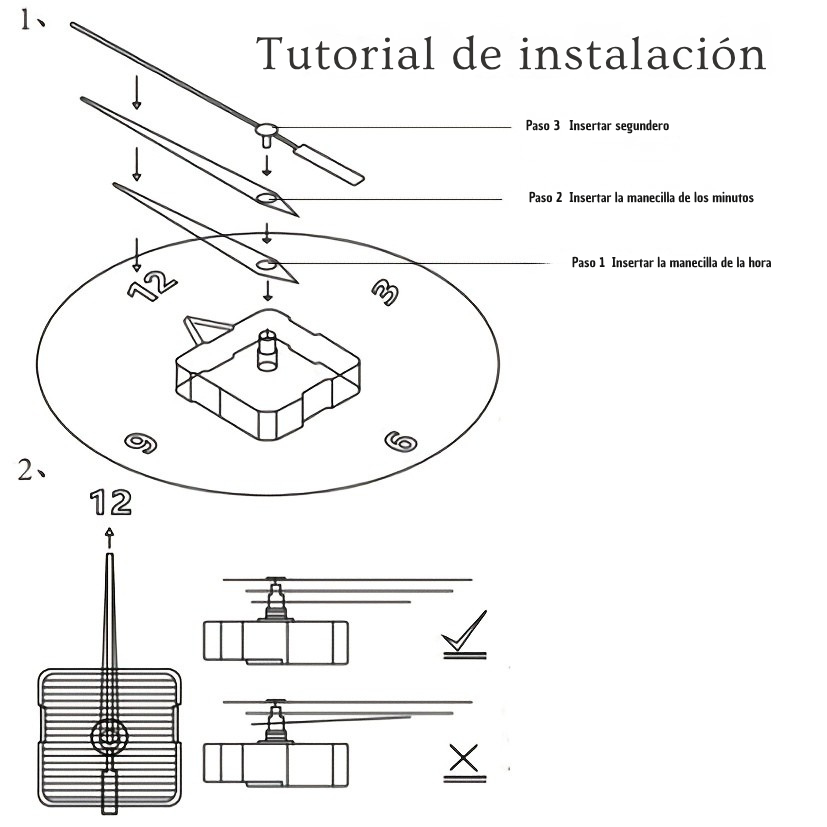 1、

Tutorial de instalación

Paso 3 Insertar segundero

Paso 2 Insertar la manecilla de los minutos

Paso 1 Insertar la manecilla de la hora

12

3

9

6

2、

12